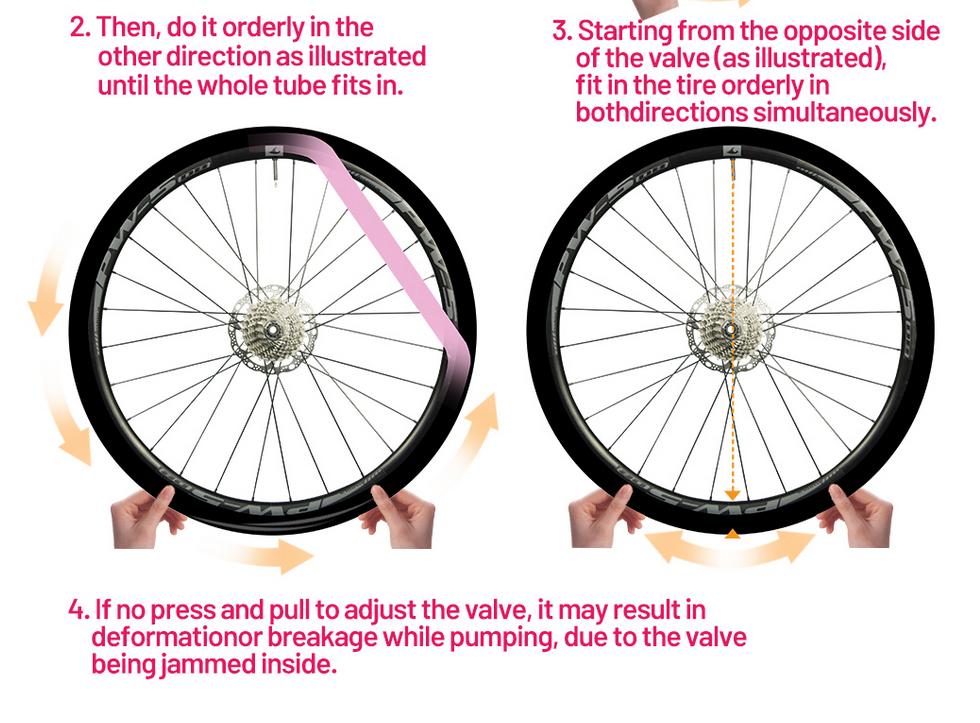 2. Then, do it orderly in the other direction as illustrated until the whole tube fits in.

3. Starting from the opposite side of the valve (as illustrated), fit in the tire orderly in bothdirections simultaneously.

PWS

PWS

PWS

PWS

4. If no press and pull to adjust the valve, it may result in deformationor breakage while pumping, due to the valve being jammed inside.